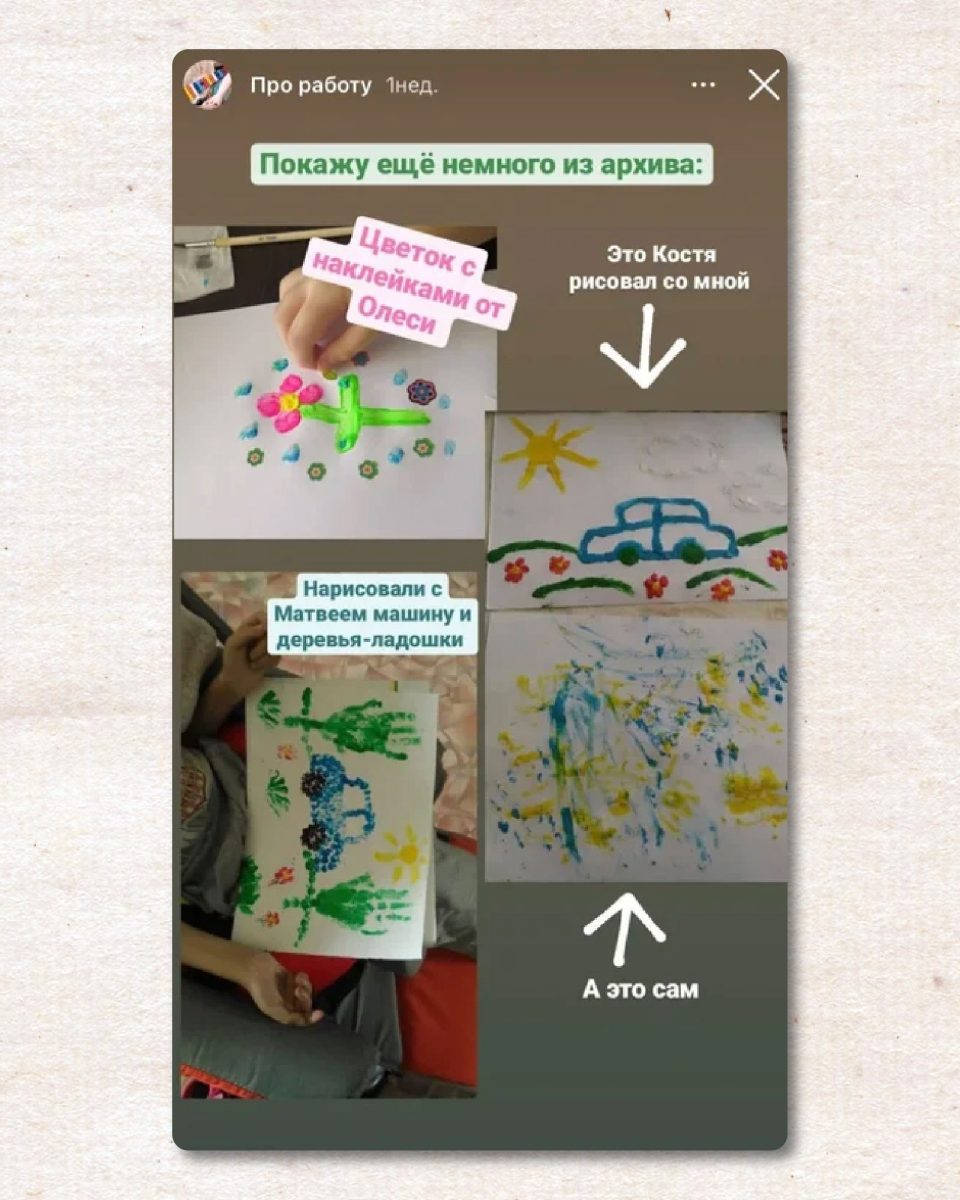 Про работу 1нед.

Покажу ещё немного из архива:

Цветок с наклейками от Олеси

Это Костя рисовал со мной

Нарисовали с Матвеем машину и деревья-ладошки

А это сам